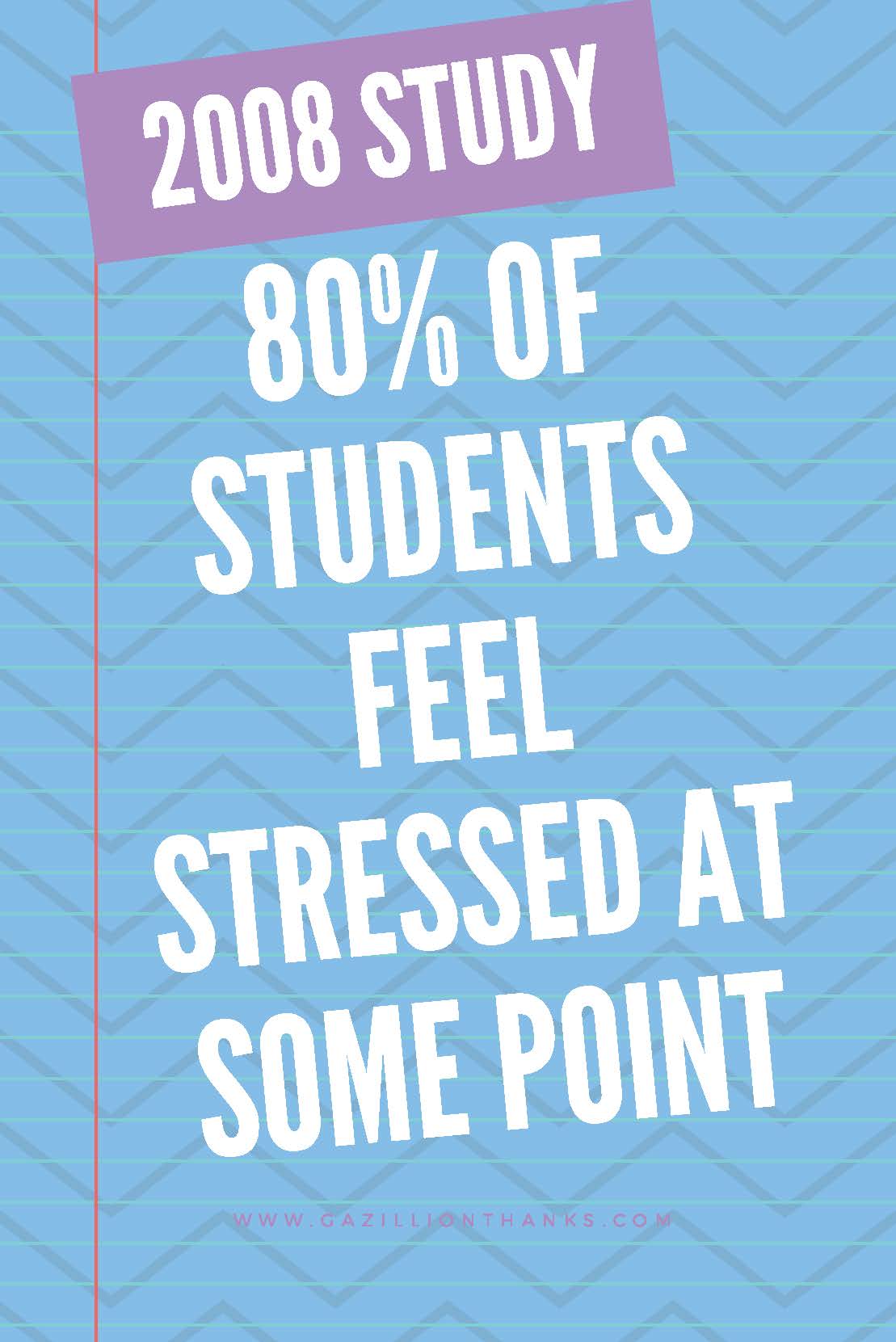 2008 STUDY

80% OF STUDENTS FEEL STRESSED AT SOME POINT

WWW.GAZILLIONTHANKS.COM