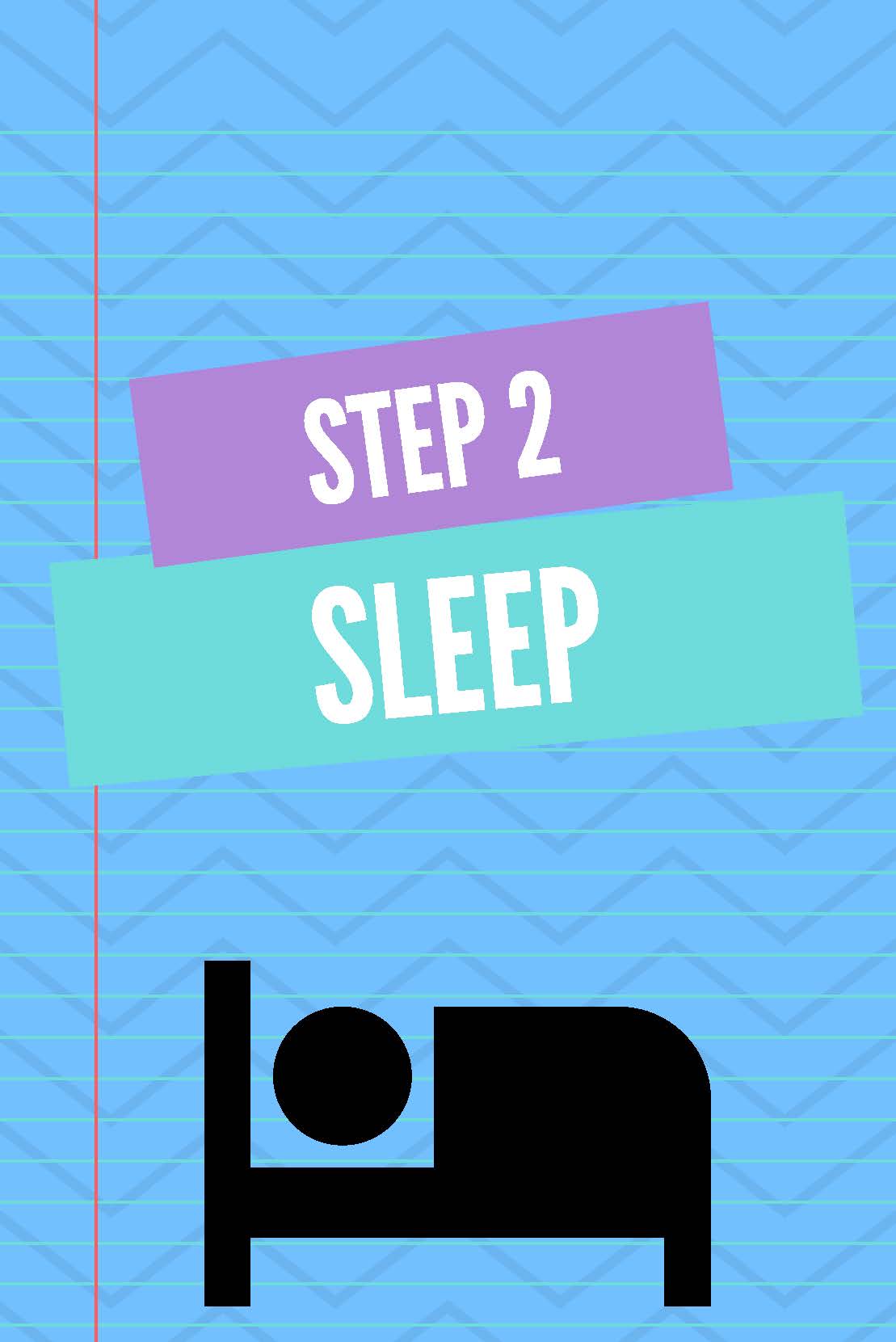 STEP 2

SLEEP