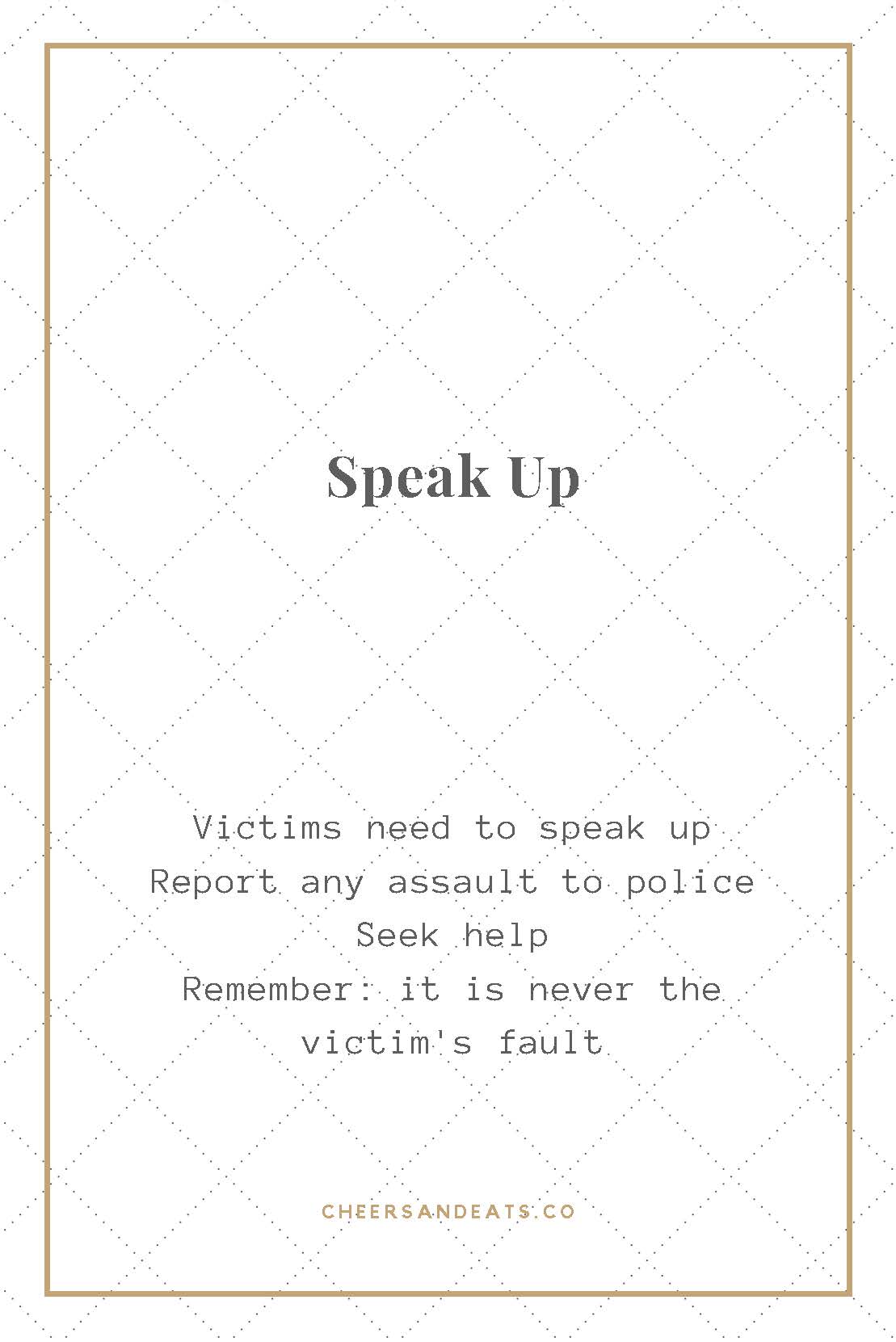 Speak Up

Victims need to speak up
Report any assault to police
Seek help
Remember: it is never the victim's fault

CHEERSANDEATS.CO