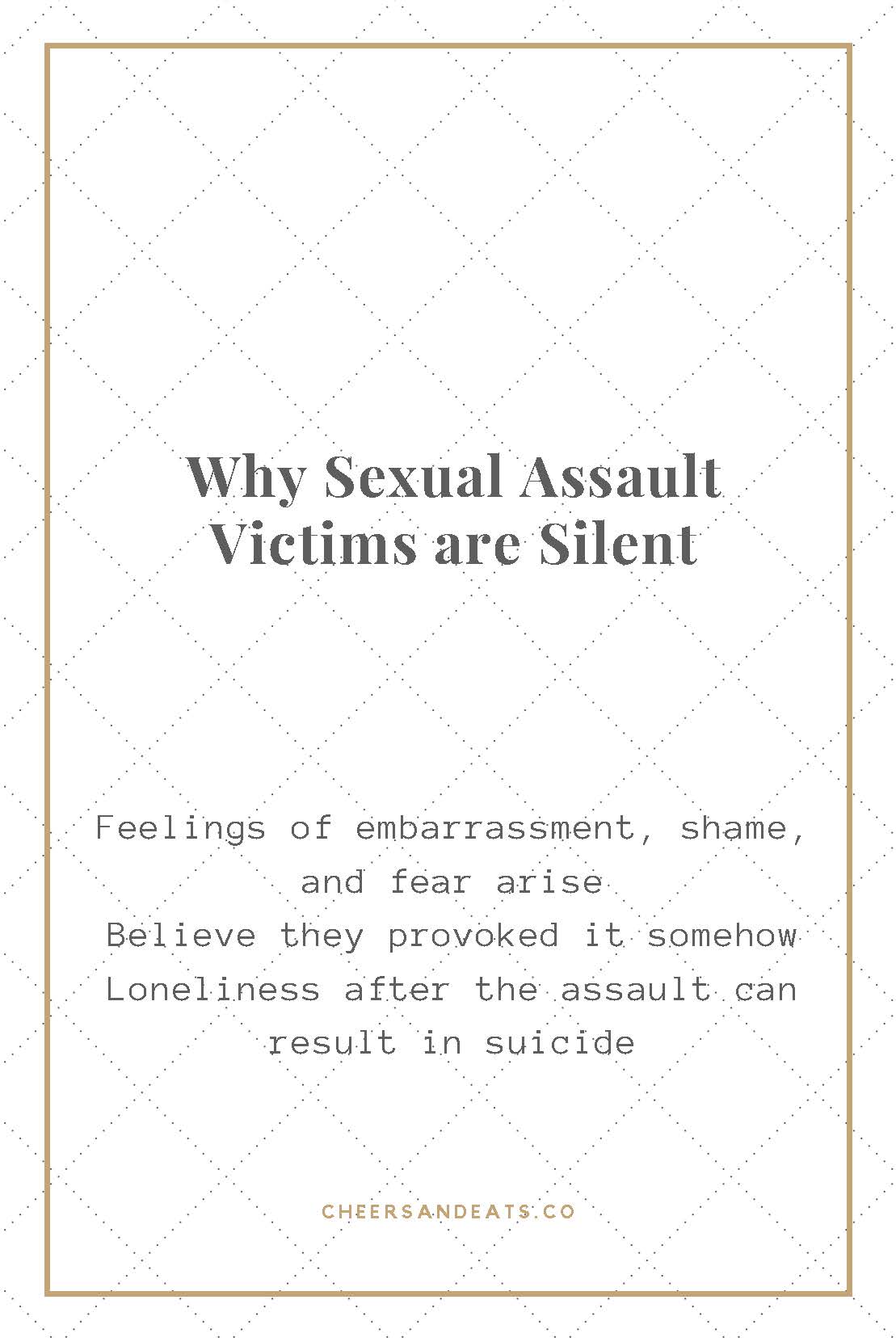 Why Sexual Assault Victims are Silent

Feelings of embarrassment, shame, and fear arise
Believe they provoked it somehow
Loneliness after the assault can result in suicide

CHEERSANDEATS.CO