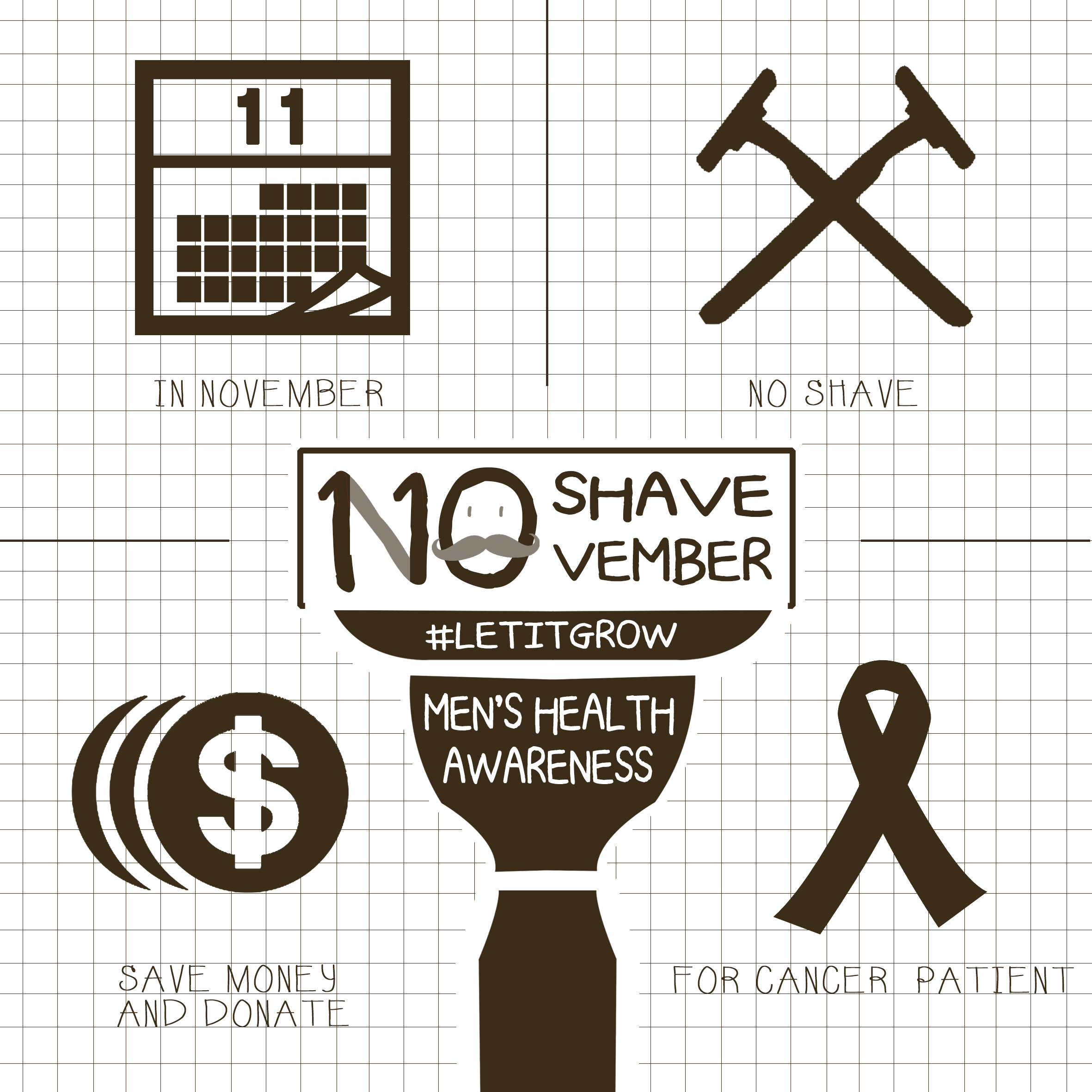 11

IN NOVEMBER

NO SHAVE

NO SHAVE VEMBER

#LETITGROW

MEN'S HEALTH AWARENESS

$

SAVE MONEY AND DONATE

FOR CANCER PATIENT